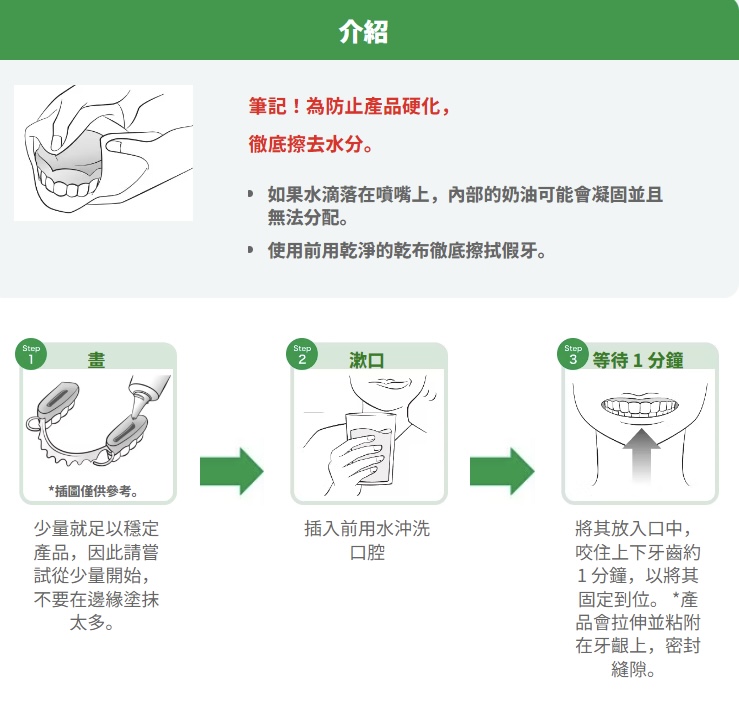 介紹

筆記！為防止產品硬化，
徹底擦去水分。

• 如果水滴落在噴嘴上，內部的奶油可能會凝固並且無法分配。
• 使用前用乾淨的乾布徹底擦拭假牙。

Step 1 畫

*插圖僅供參考。

少量就足以穩定產品，因此請嘗試從少量開始，不要在邊緣塗抹太多。

Step 2 漱口

插入前用水沖洗口腔

Step 3 等待 1 分鐘

將其放入口中，咬住上下牙齒約 1 分鐘，以將其固定到位。 *產品會拉伸並粘附在牙齦上，密封縫隙。